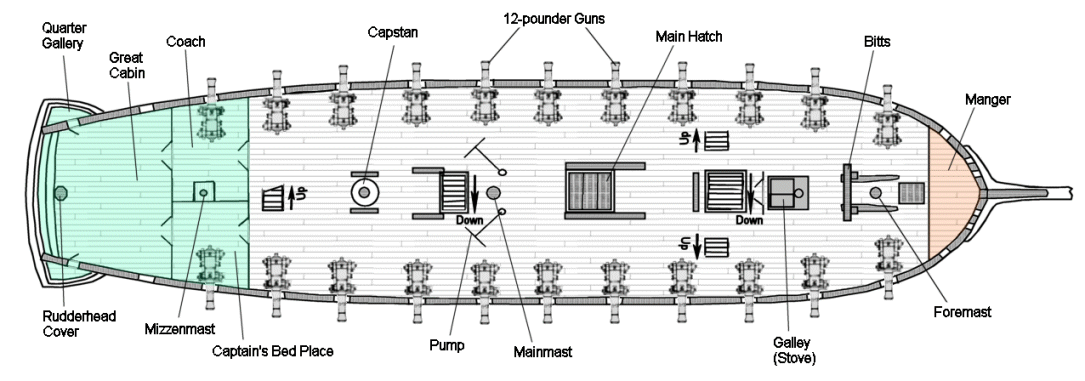 Quarter Gallery

Great Cabin

Coach

Capstan

12-pounder Guns

Main Hatch

Bitts

Manger

Up

Up

Down

Down

Up

Rudderhead Cover

Mizzenmast

Captain's Bed Place

Pump

Mainmast

Galley (Stove)

Foremast